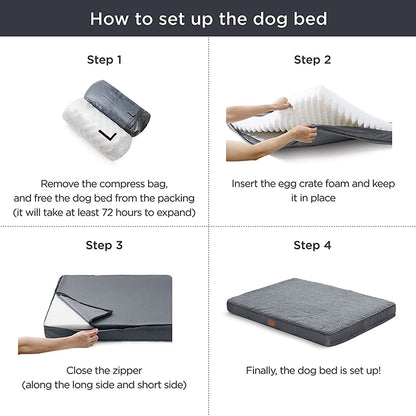 How to set up the dog bed

Step 1

Remove the compress bag, and free the dog bed from the packing (it will take at least 72 hours to expand)

Step 2

Insert the egg crate foam and keep it in place

Step 3

Close the zipper (along the long side and short side)

Step 4

Finally, the dog bed is set up!