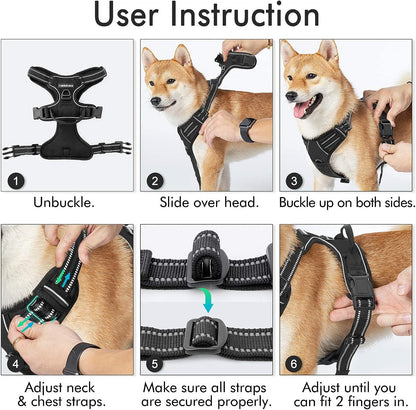 User Instruction

1
Unbuckle.

2
Slide over head.

3
Buckle up on both sides.

4
Adjust neck & chest straps.

5
Make sure all straps are secured properly.

6
Adjust until you can fit 2 fingers in.