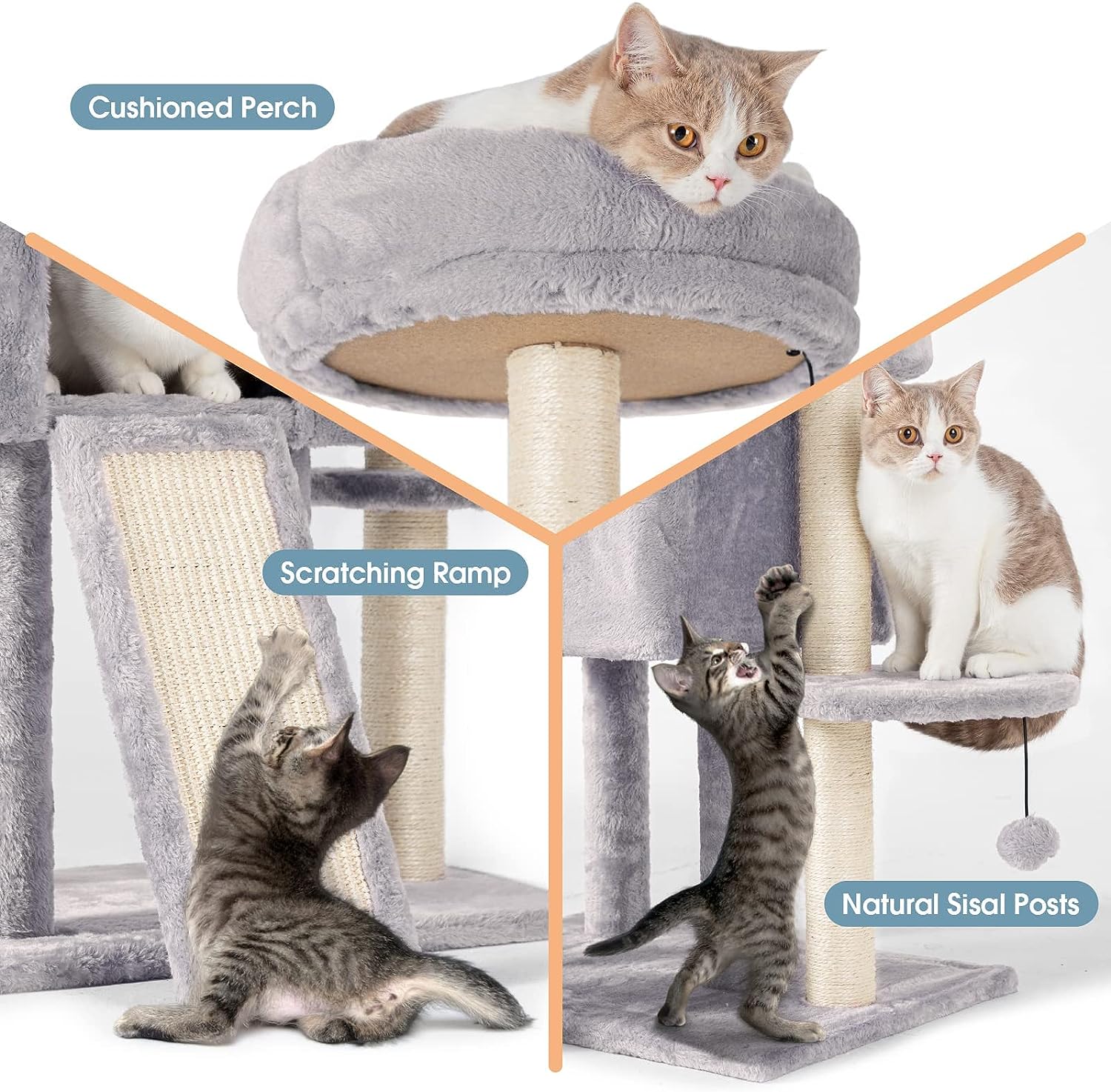 Cushioned Perch

Scratching Ramp

Natural Sisal Posts