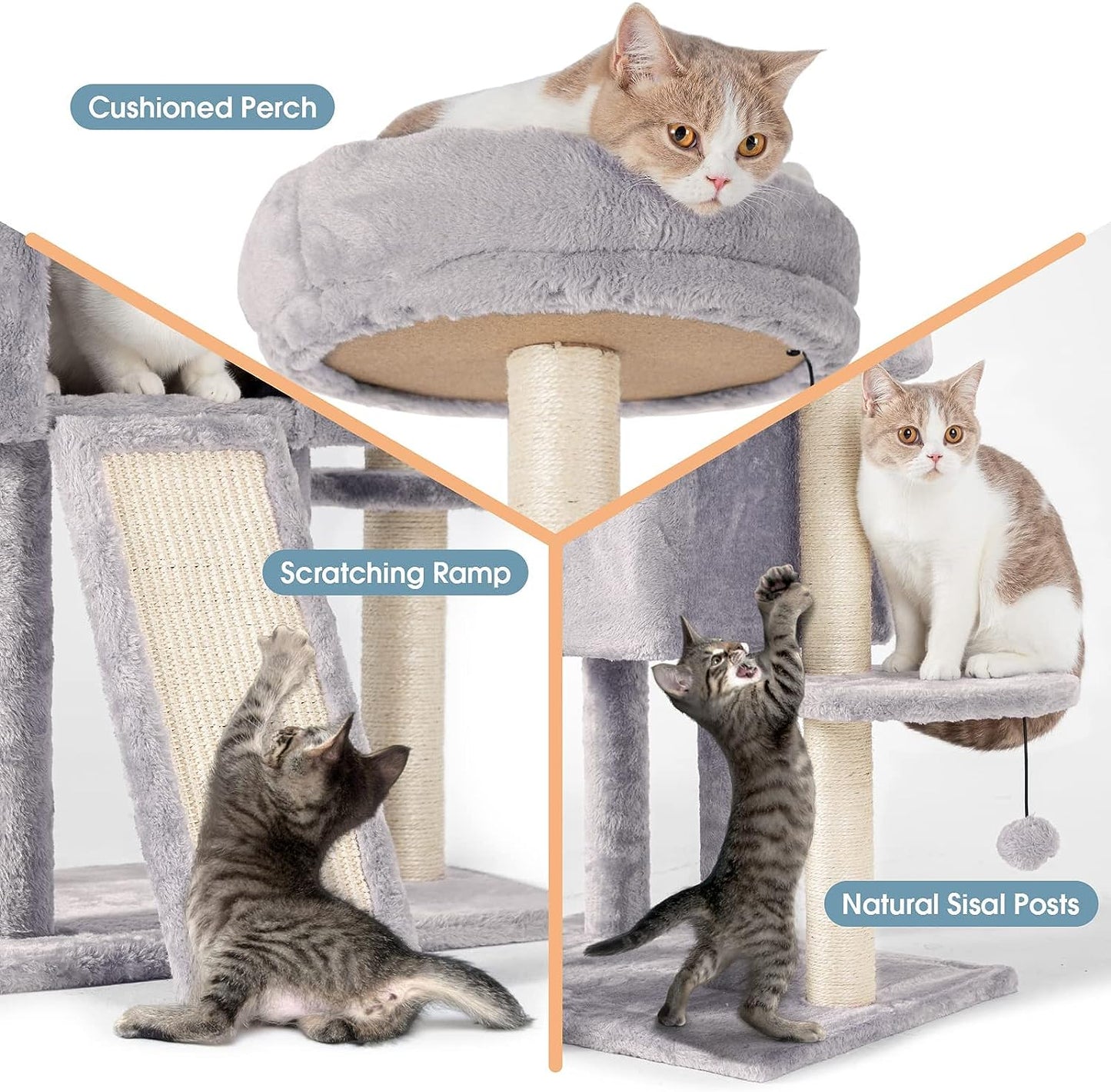 Cushioned Perch

Scratching Ramp

Natural Sisal Posts